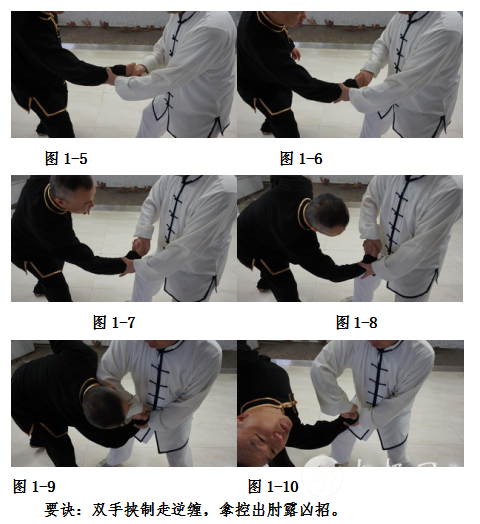 图 1-5

图 1-6

图 1-7

图 1-8

图 1-9

图 1-10

要诀：双手挟制走逆缠，拿控出肘露凶招。