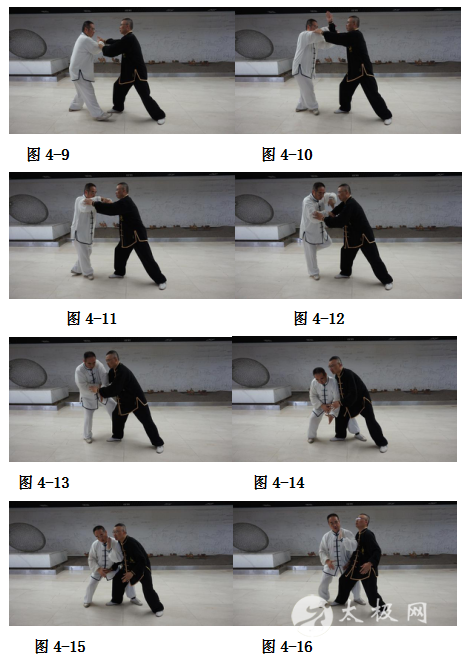 图 4-9

图 4-10

图 4-11

图 4-12

图 4-13

图 4-14

图 4-15

图 4-16

太极网